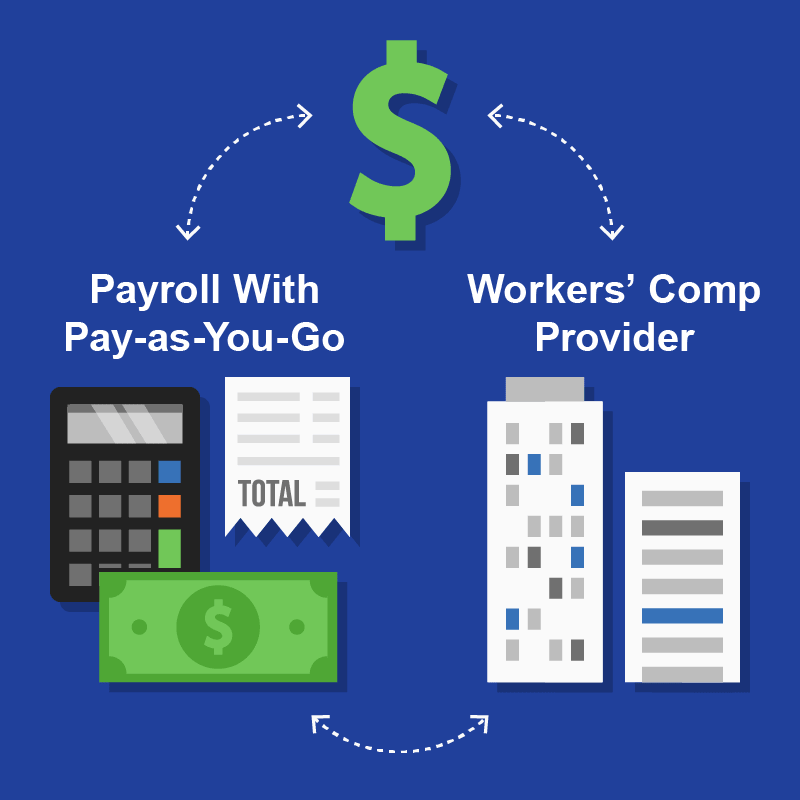 $

Payroll With Pay-as-You-Go

Workers' Comp Provider

TOTAL

$